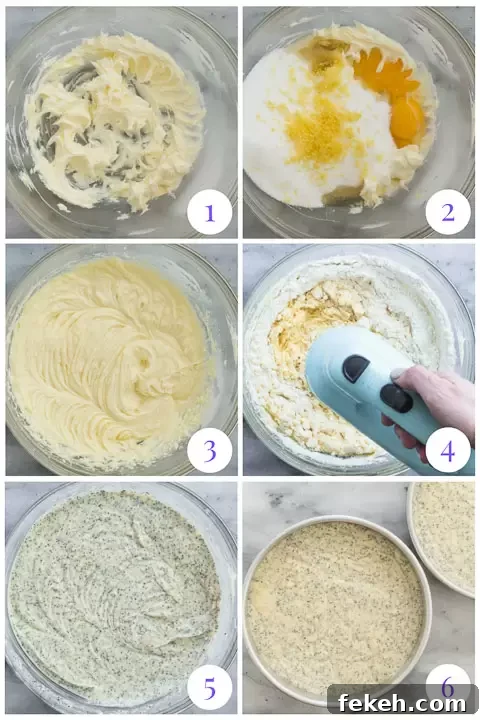 1

2

3

4

5

6

fekeh.com